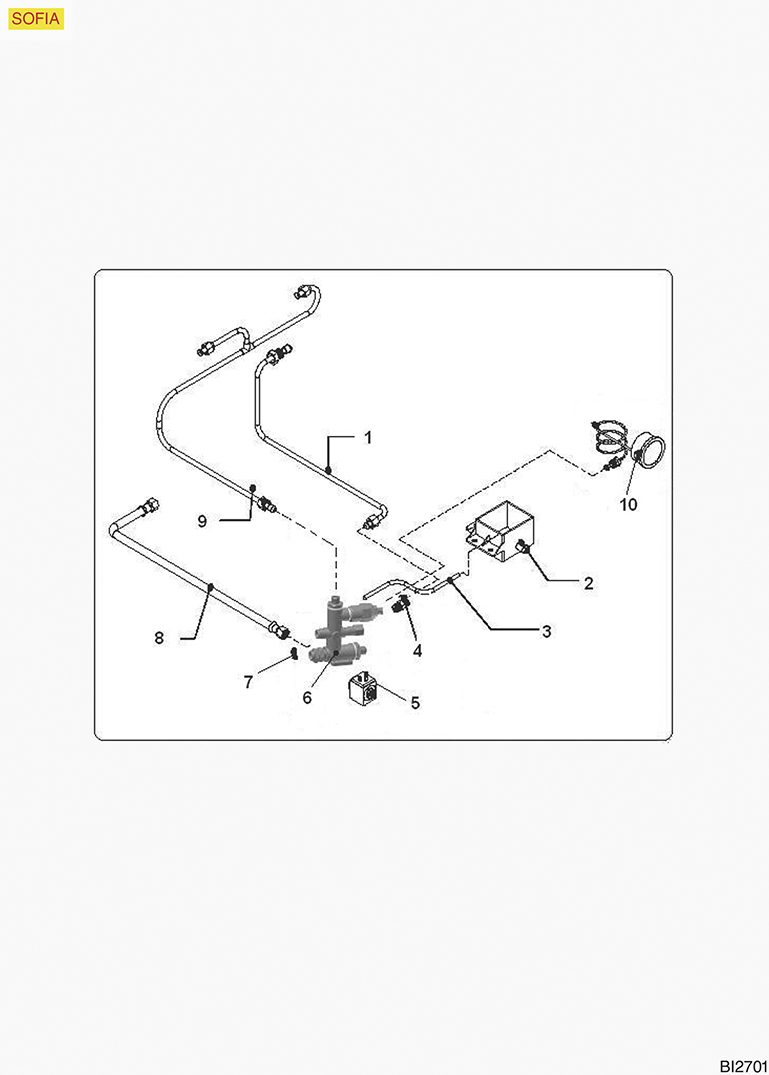 SOFIA

1
10
9
2
3
8
4
7
6
5

BI2701