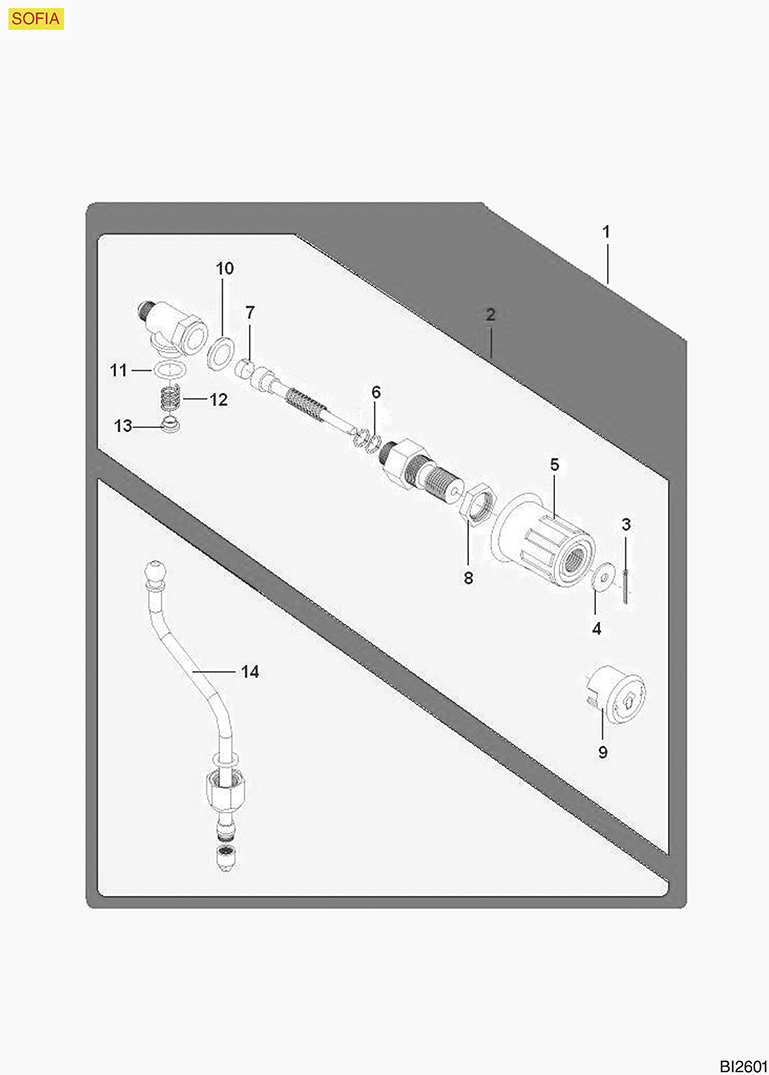 SOFIA

1
2
10
7
11
12
13
6
5
3
8
4
9
14

BI2601