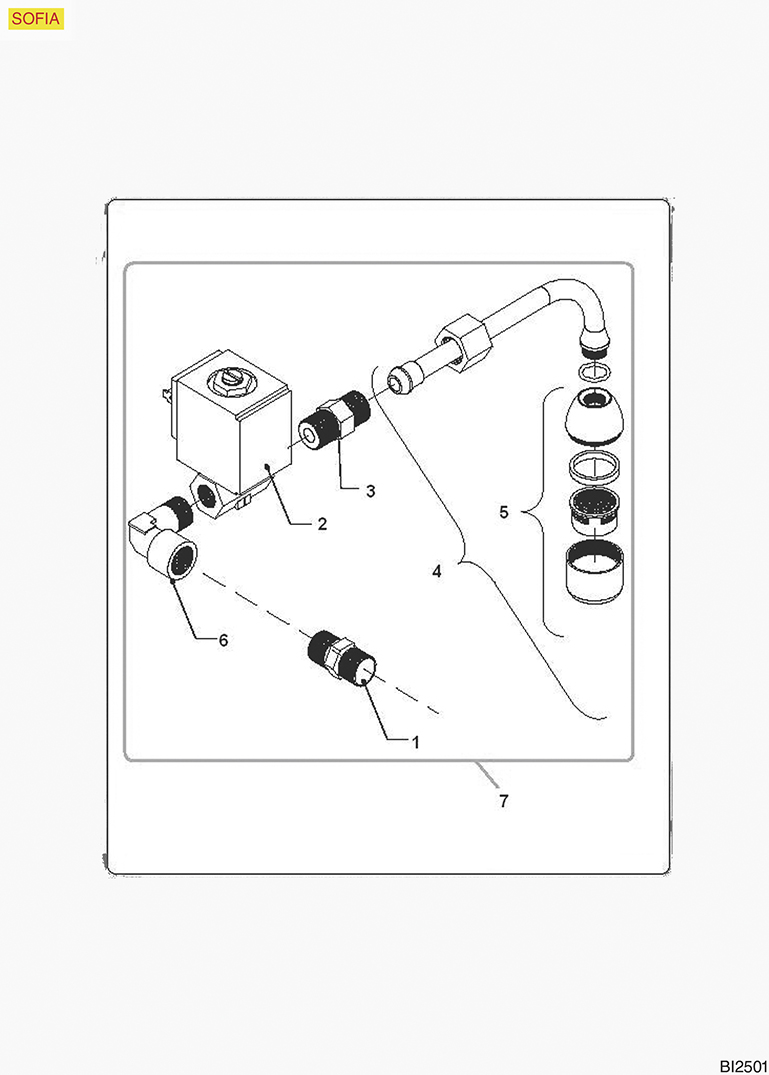 SOFIA

3
2
5
4
6
1
7

BI2501