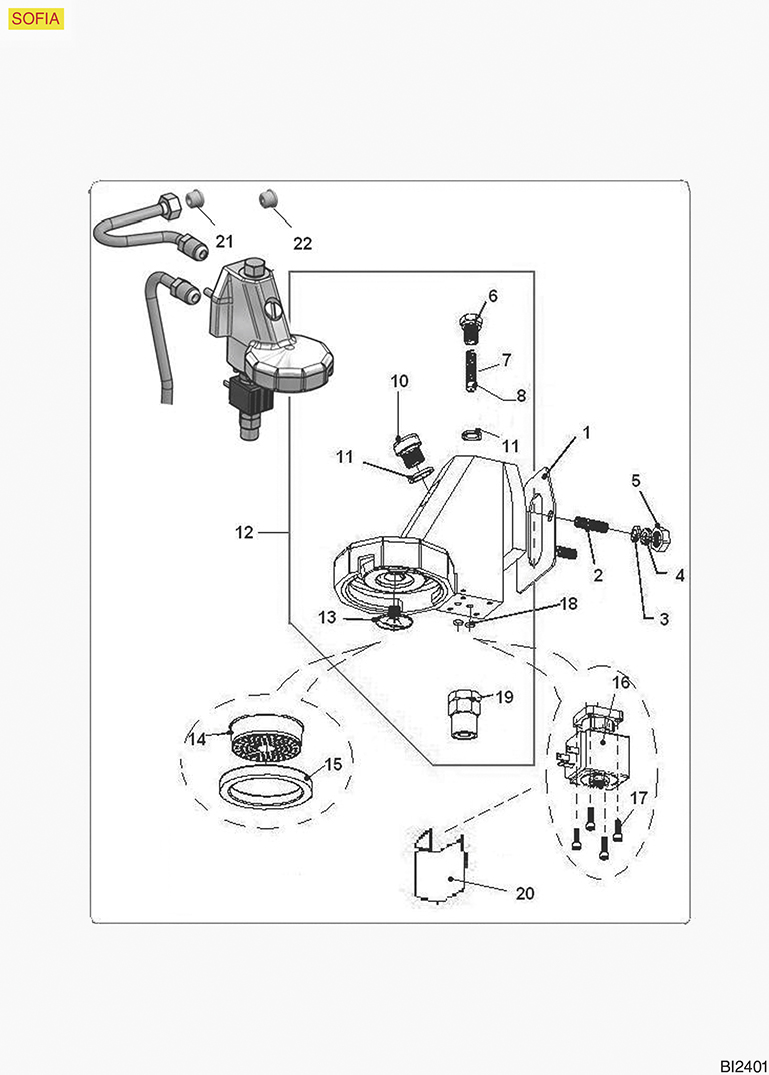 SOFIA

21
22
6
7
8
10
11
11
1
5
12
2
4
3
13
18
19
16
14
15
17
20

BI2401