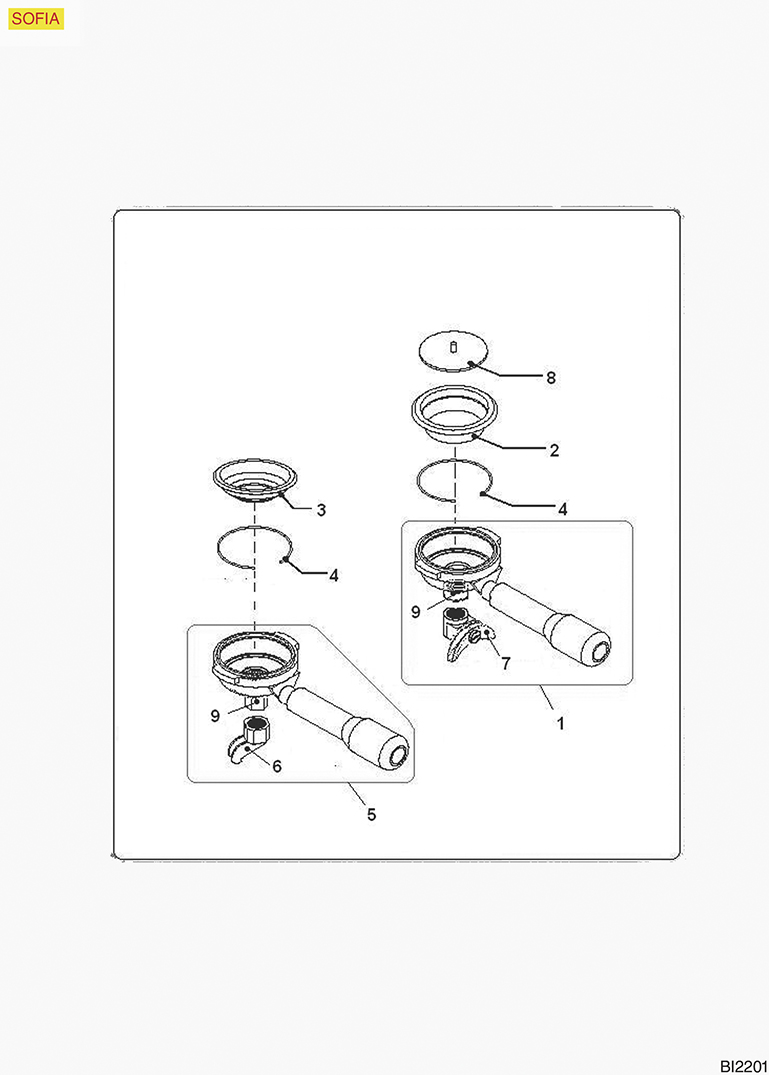 SOFIA

8
2
3
4
4
9
7
1
9
6
5

BI2201