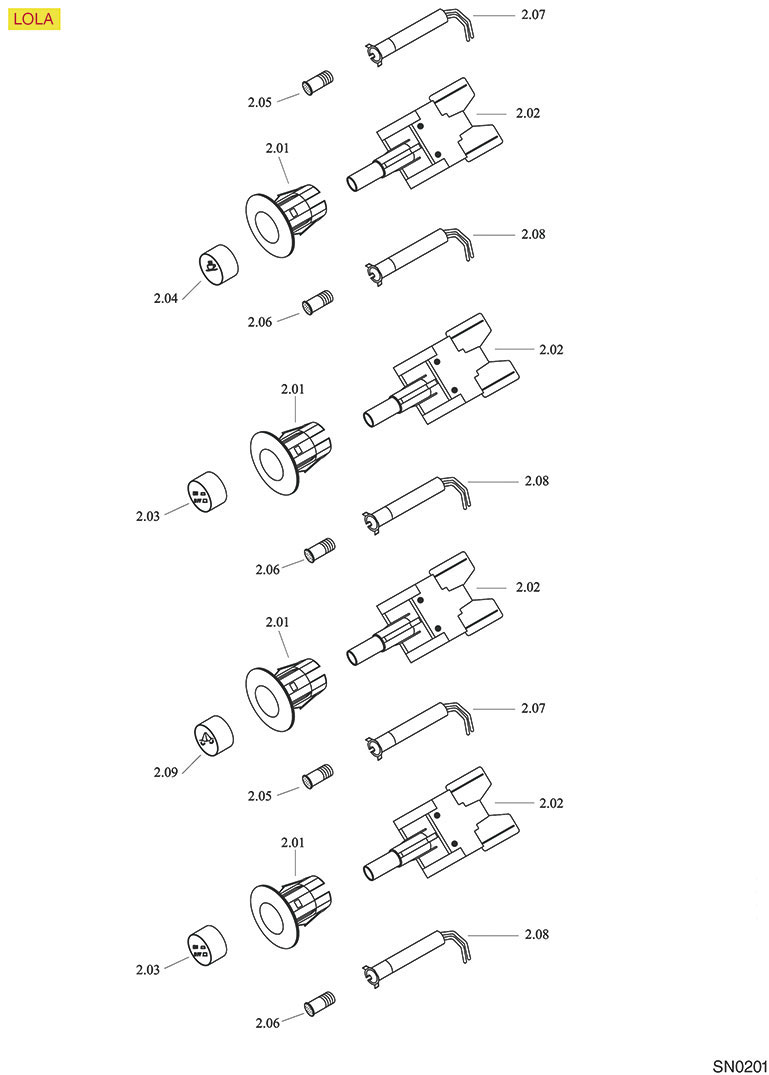 LOLA

2.07
2.05
2.02
2.01
2.08
2.04
2.06
2.02
2.01
2.08
2.03
2.06
2.02
2.01
2.07
2.09
2.05
2.02
2.01
2.08
2.03
2.06

SN0201