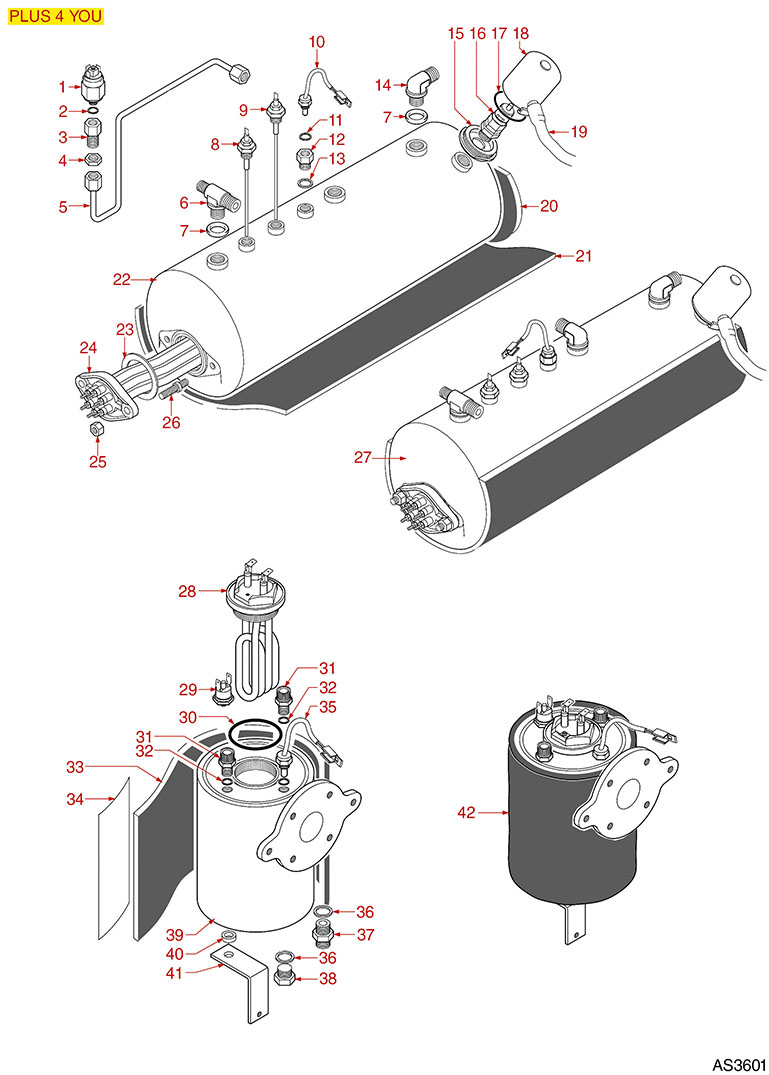 PLUS 4 YOU

1
2
3
4
5
6
7
8
9
10
11
12
13
14
7
15
16
17
18
19
20
21
22
23
24
25
26
27
28
29
30
31
32
35
31
32
33
34
36
37
36
38
39
40
41
42

AS3601