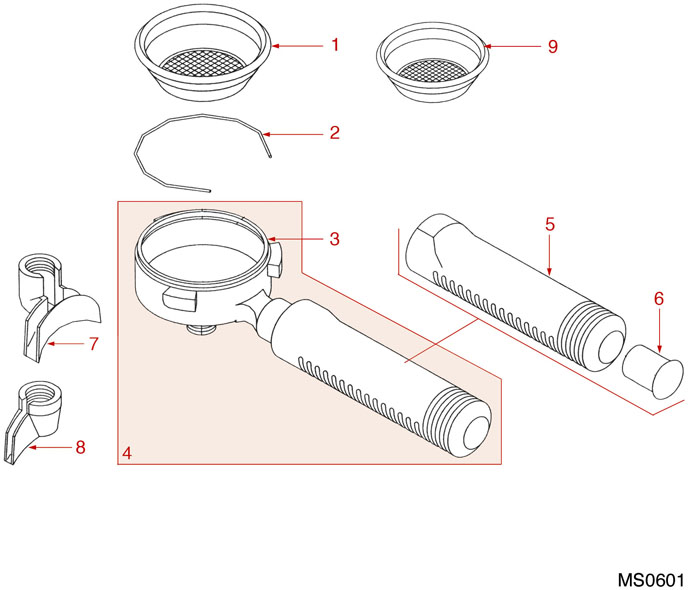 1
9
2
3
5
6
7
8
4
MS0601