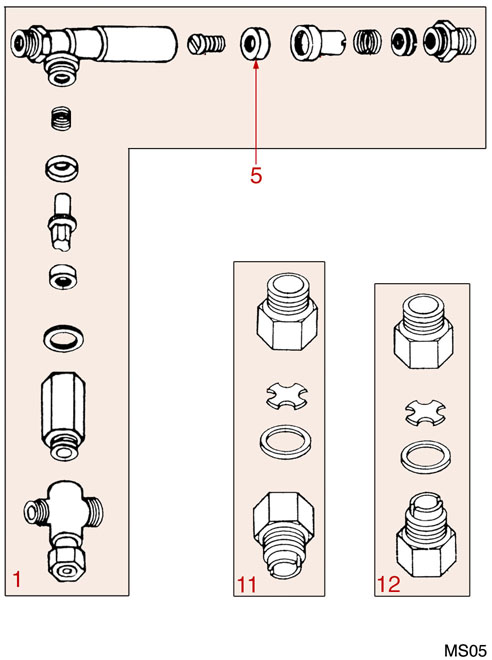 5

1

11

12

MS05