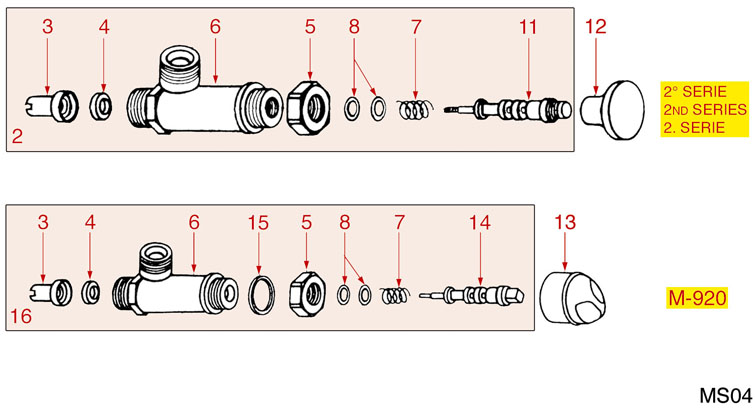 3 4 6 5 8 7 11 12

2

2° SERIE
2ND SERIES
2. SERIE

3 4 6 15 5 8 7 14 13

16

M-920

MS04