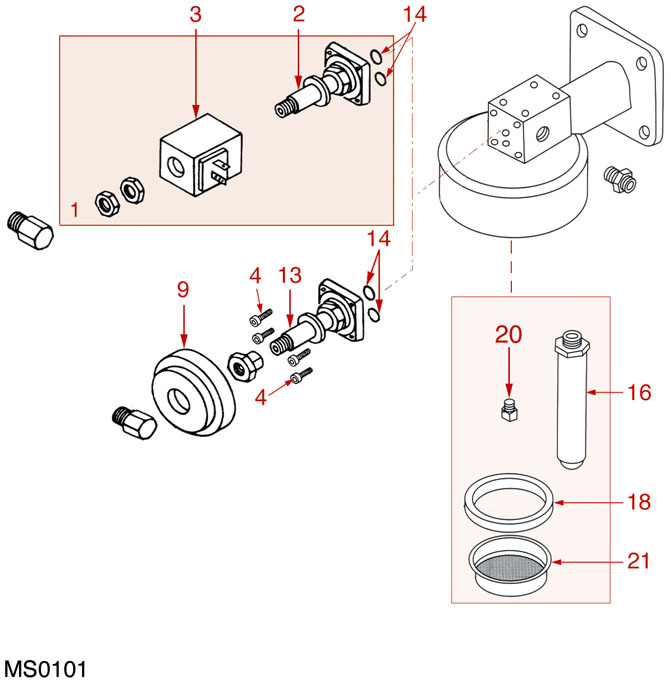 3
2
14
1
14
4
13
9
4
20
16
18
21
MS0101