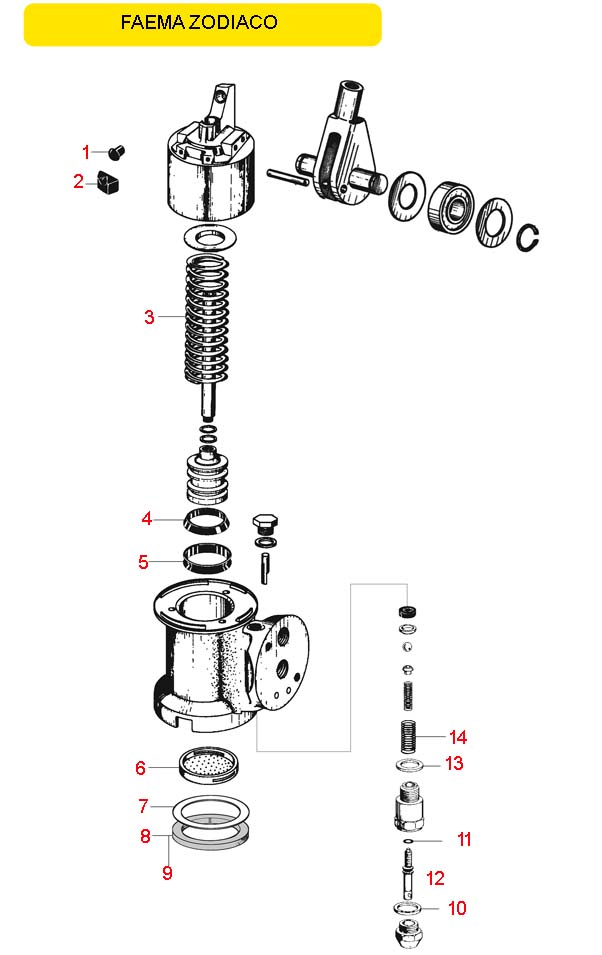 FAEMA ZODIACO

1
2
3
4
5
6
7
8
9
14
13
11
12
10