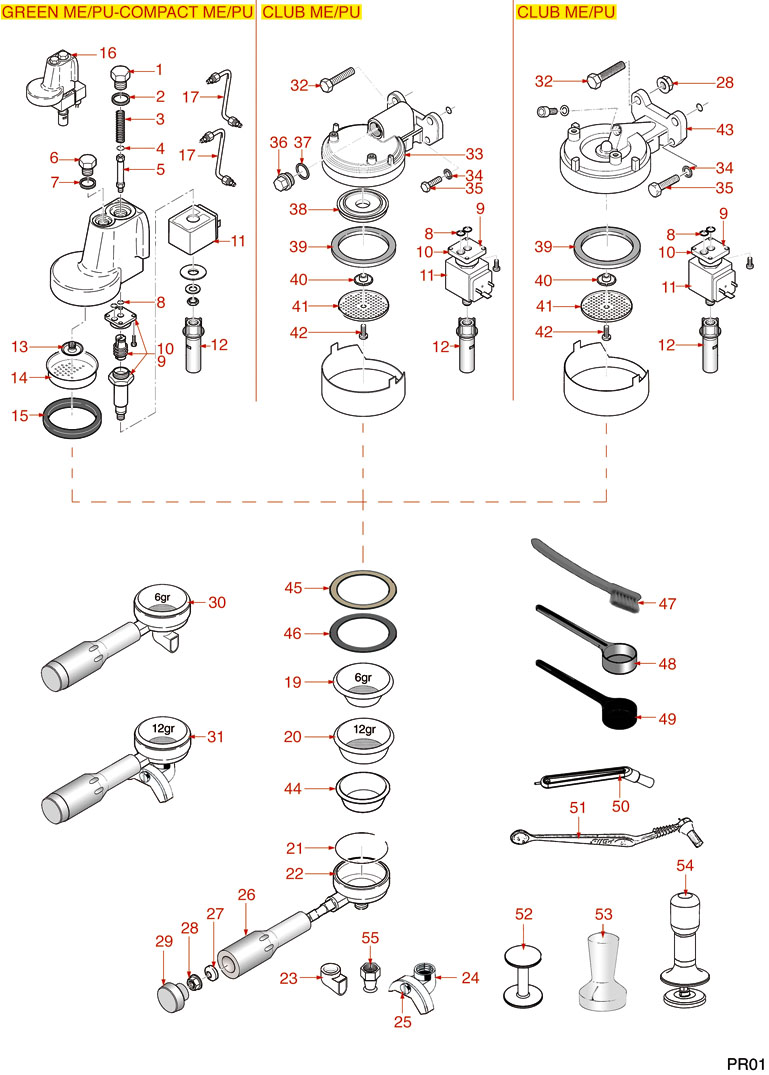 GREEN ME/PU-COMPACT ME/PU

16
1
2
3
4
5
6
7
17
17
11
8
13
14
15
10
9
12

CLUB ME/PU

32
36
37
33
34
35
38
39
40
41
42
8
9
10
11
12

CLUB ME/PU

32
28
43
34
35
39
40
41
42
8
9
10
11
12

6gr
30
12gr
31
45
46
19
6gr
20
12gr
44
21
22
26
27
28
29
23
55
24
25
47
48
49
50
51
52
53
54

PR01