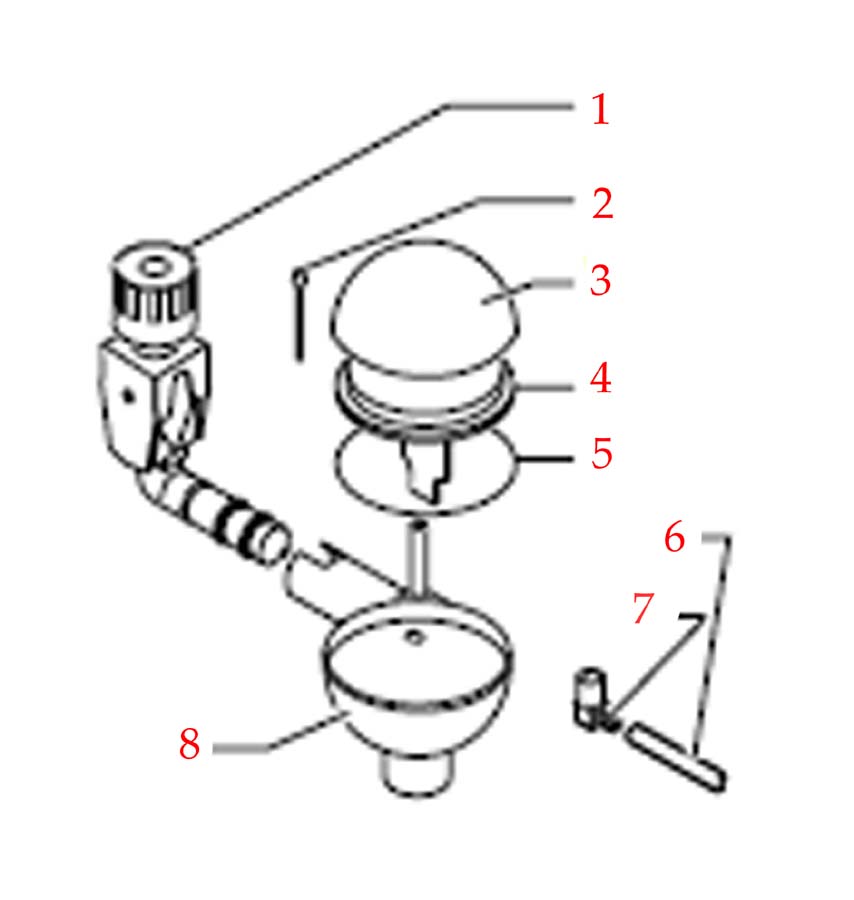 1
2
3
4
5
6
7
8