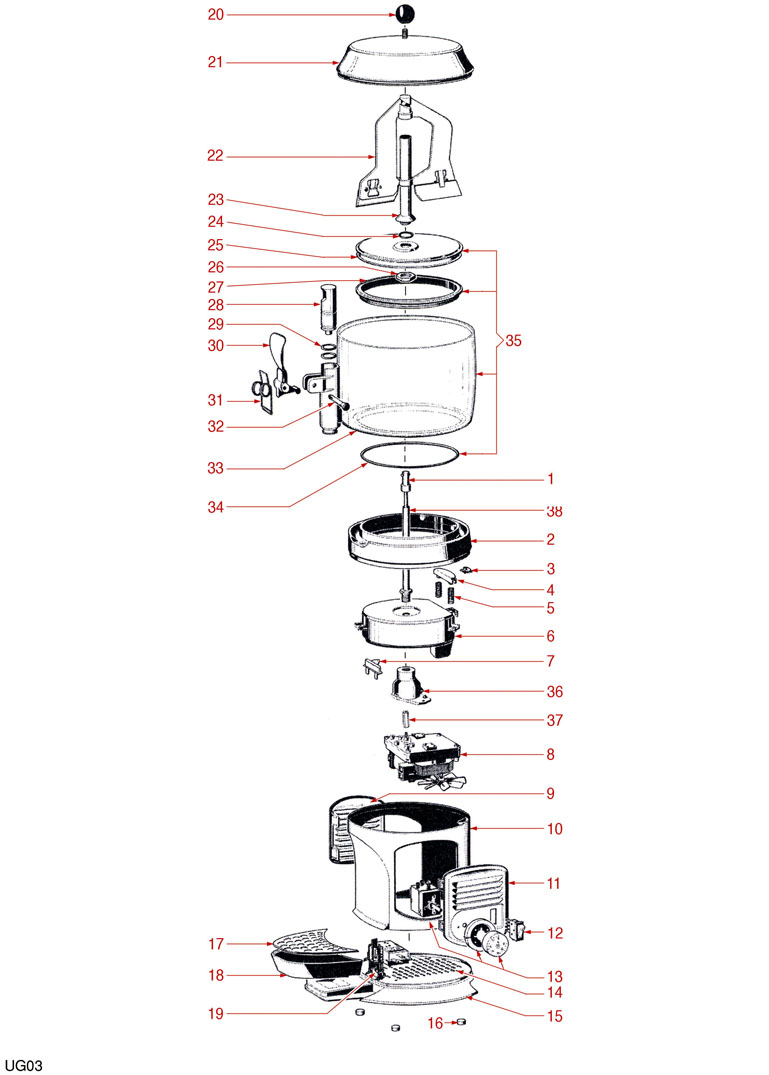 20
21
22
23
24
25
26
27
28
29
30
31
32
33
34
35
1
38
2
3
4
5
6
7
36
37
8
9
10
11
12
13
14
15
16
17
18
19
UG03