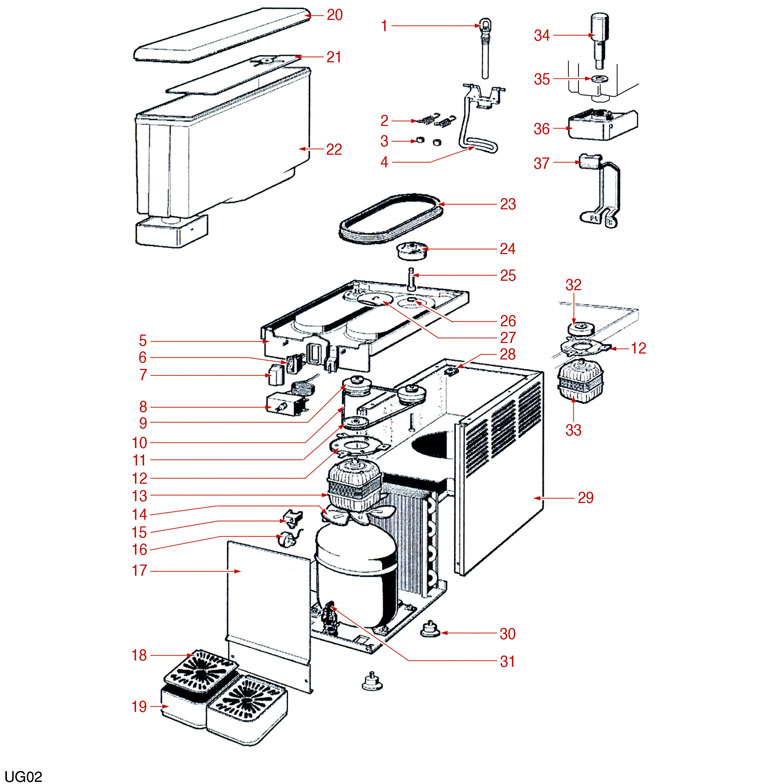 20
21
22
1
2
3
4
34
35
36
37
23
24
25
26
27
28
32
12
33
5
6
7
8
9
10
11
12
13
14
15
16
17
29
30
31
18
19
UG02