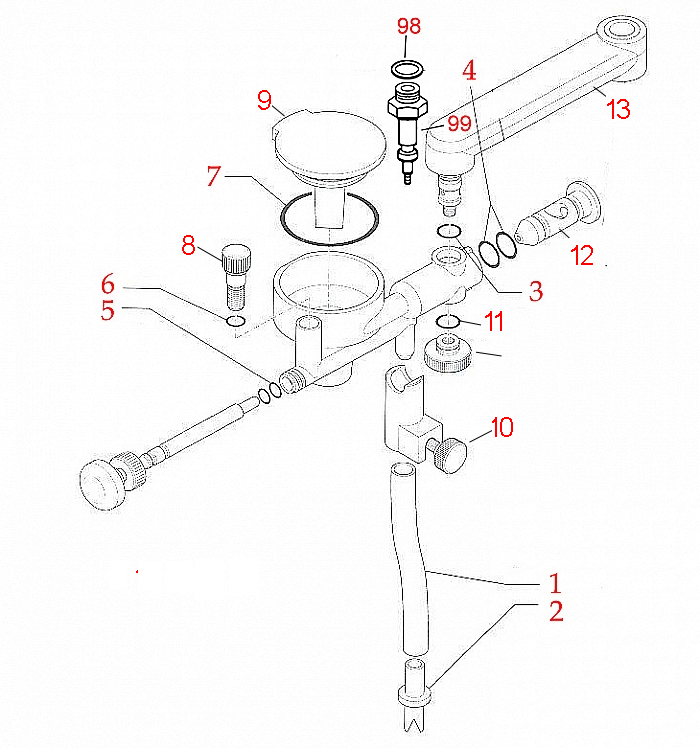 98
4
9
13
99
7
8
12
6
3
5
11
10
1
2