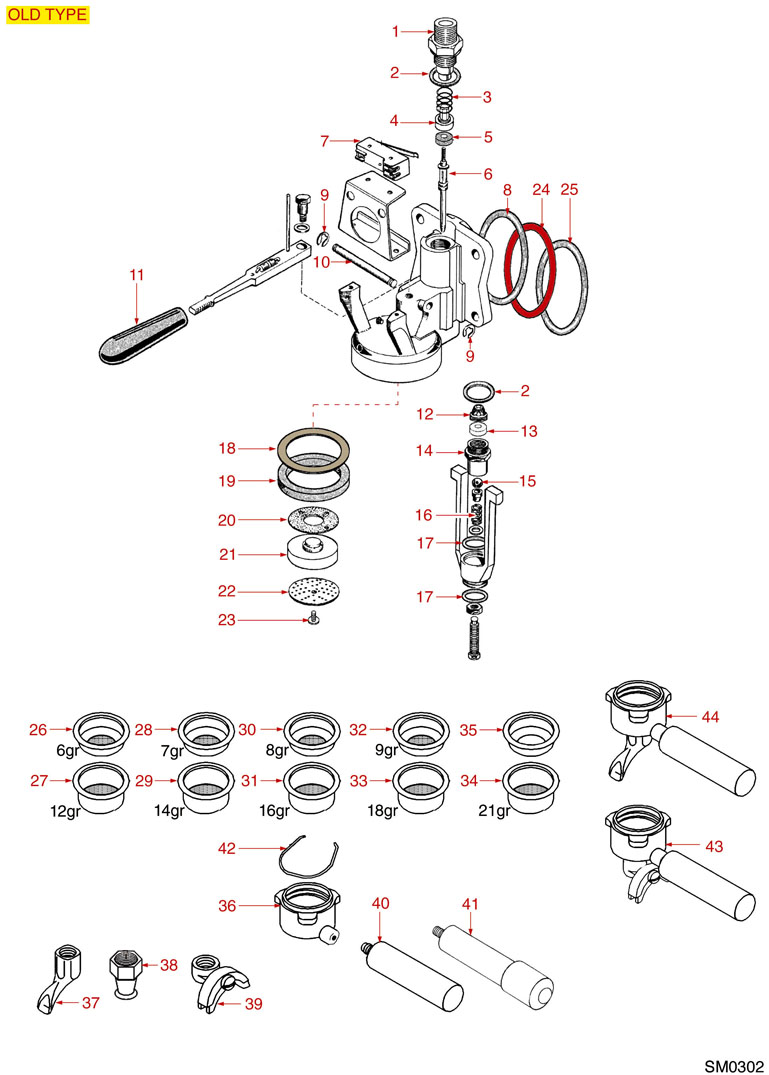 OLD TYPE

1
2
3
4
5
6
7
8
24
25
9
10
11
9
2
12
13
14
15
16
17
17
18
19
20
21
22
23

26 6gr
28 7gr
30 8gr
32 9gr
35
27 12gr
29 14gr
31 16gr
33 18gr
34 21gr
44
43
42
36
40
41
37
38
39

SM0302