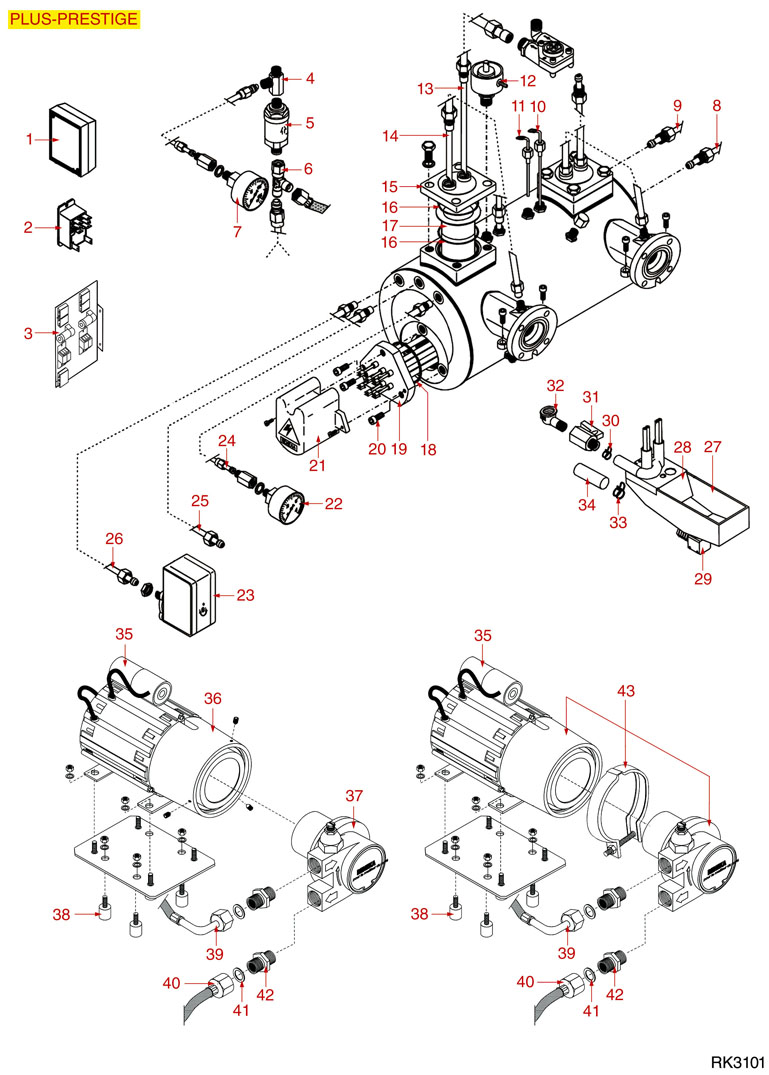 PLUS-PRESTIGE

1
2
3
4
5
6
7
8
9
10
11
12
13
14
15
16
17
16
18
19
20
21
22
23
24
25
26
27
28
29
30
31
32
33
34
35
36
37
38
39
40
41
42
35
43
38
39
40
41
42

RK3101