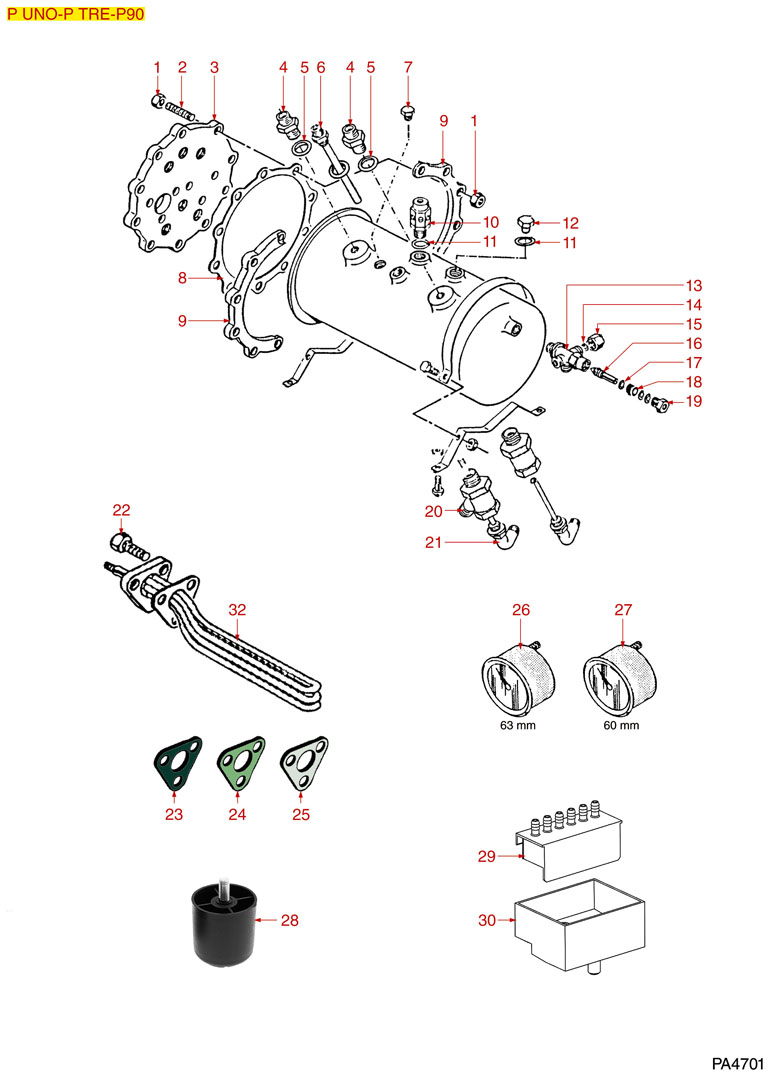 P UNO-P TRE-P90

1 2 3 4 5 6 4 5 7 9 1

10 12 11 11

8

9

13 14 15 16 17 18 19

20

21

22

32

26 27

63 mm 60 mm

23 24 25

29

28

30

PA4701