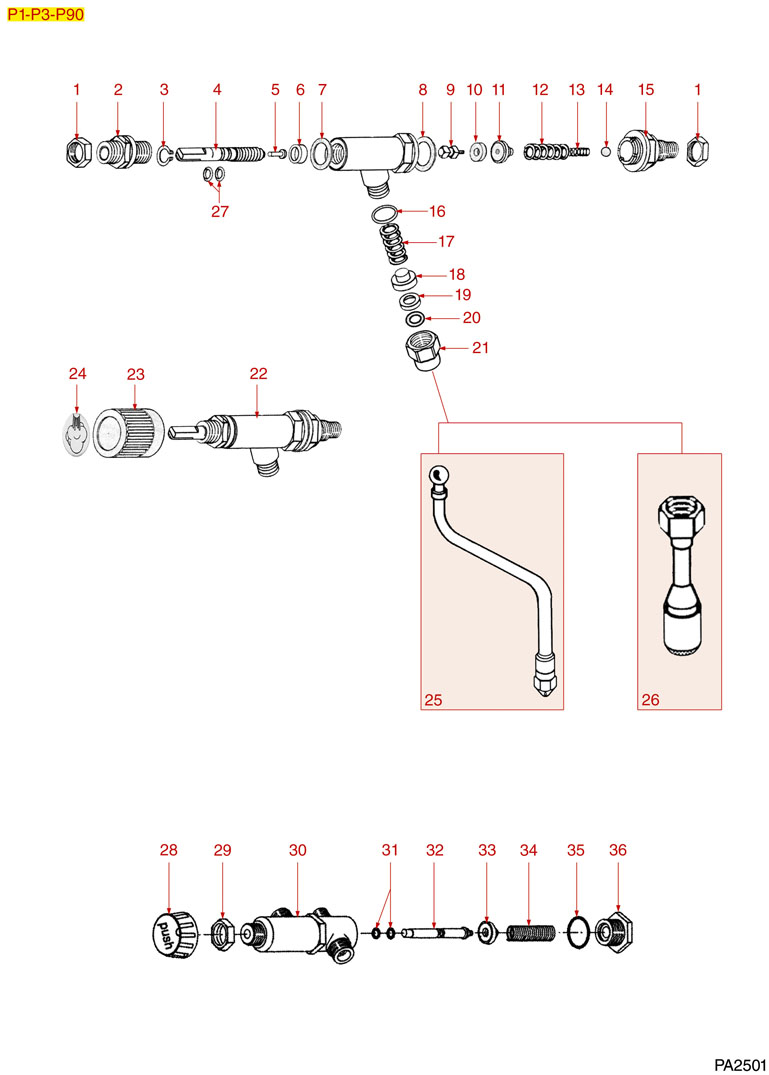 P1-P3-P90

1 2 3 4 5 6 7 8 9 10 11 12 13 14 15 1

27

16
17
18
19
20
21

24 23 22

25

26

28 29 30 31 32 33 34 35 36

push

PA2501