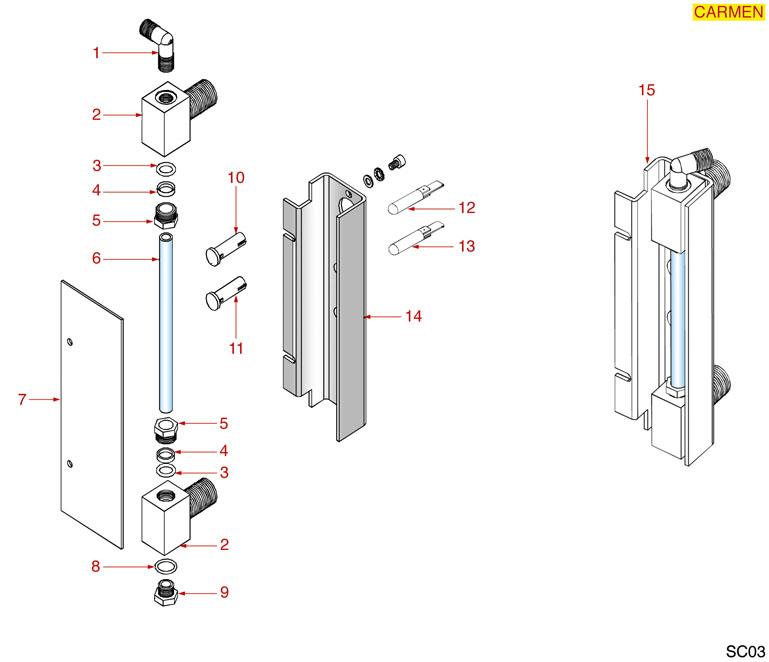 CARMEN

1
2
3
4
5
6
7
5
4
3
2
8
9
10
11
12
13
14
15

SC03