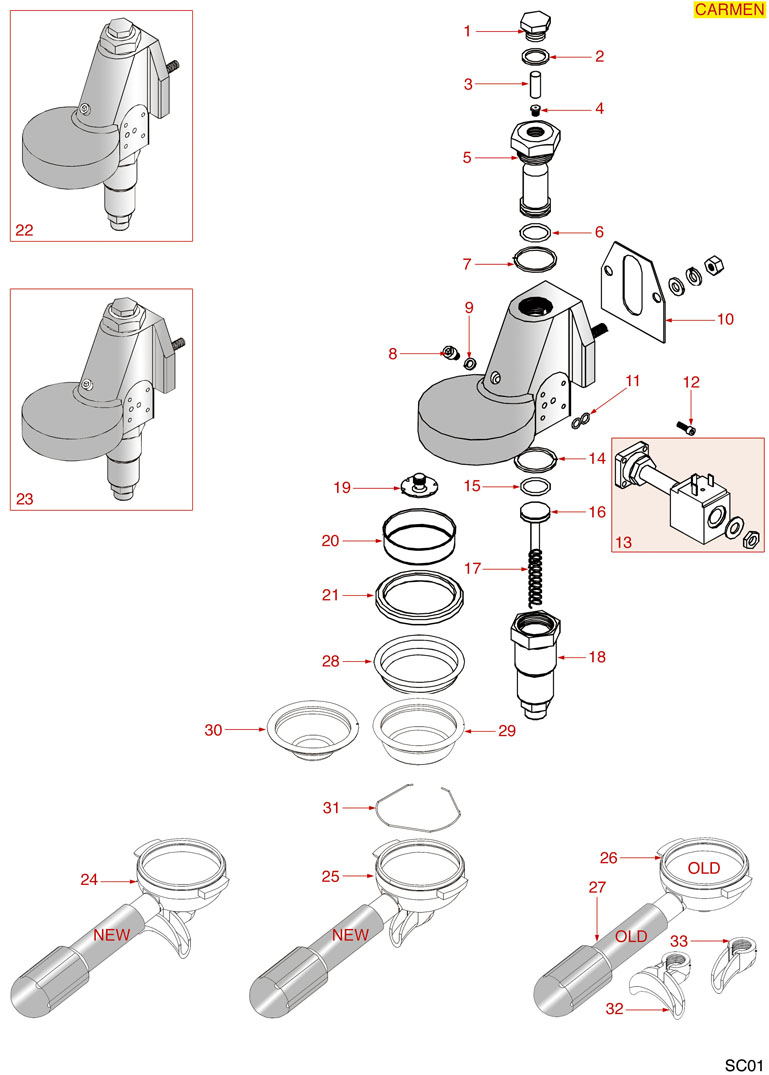 CARMEN

22

23

1
2
3
4
5
6
7
8
9
10
11
12
13
14
15
16
17
18
19
20
21
28
30
29
31

24
NEW
25
NEW
26
OLD
27
OLD
33
32

SC01