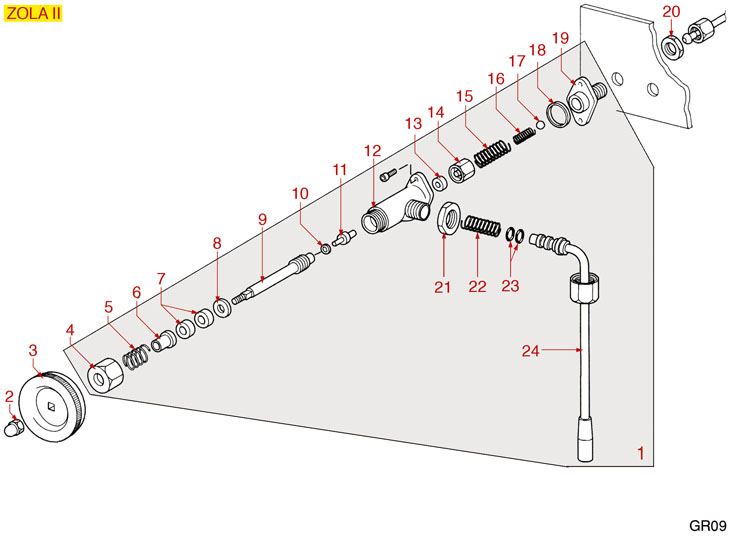 ZOLA II

20
19
18
17
16
15
14
13
12
11
10
9
8
7
6
5
4
3
2
21
22
23
24
1

GR09