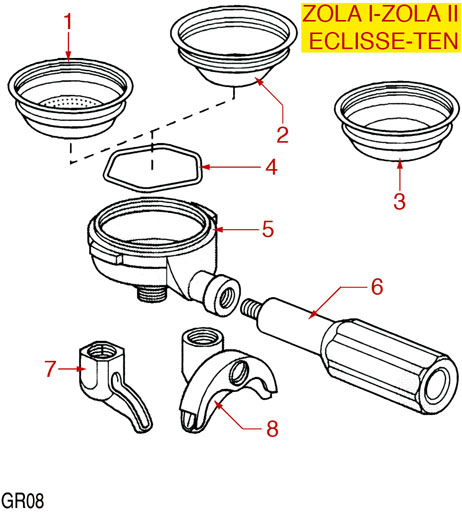 ZOLA I-ZOLA II
ECLISSE-TEN

1

2

3

4

5

6

7

8

GR08