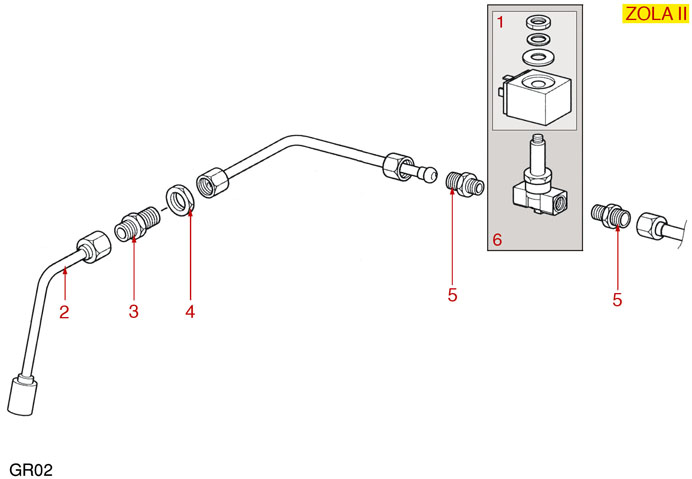 ZOLA II

1

6

2

3

4

5

5

GR02