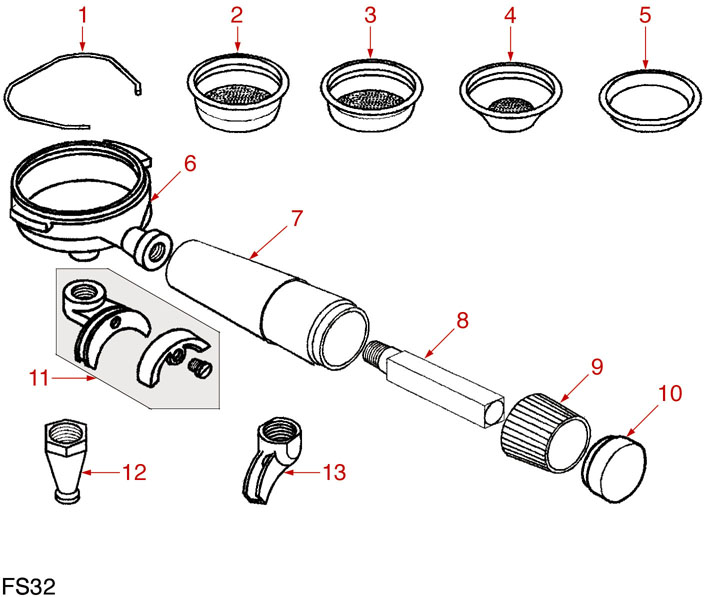 1
2
3
4
5
6
7
8
9
10
11
12
13
FS32