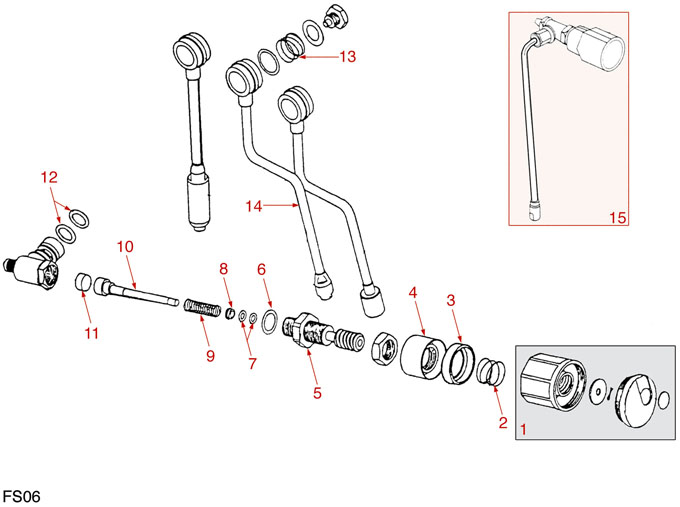 13

15

12

14

10

8

6

4

3

11

9

7

5

2

1

FS06