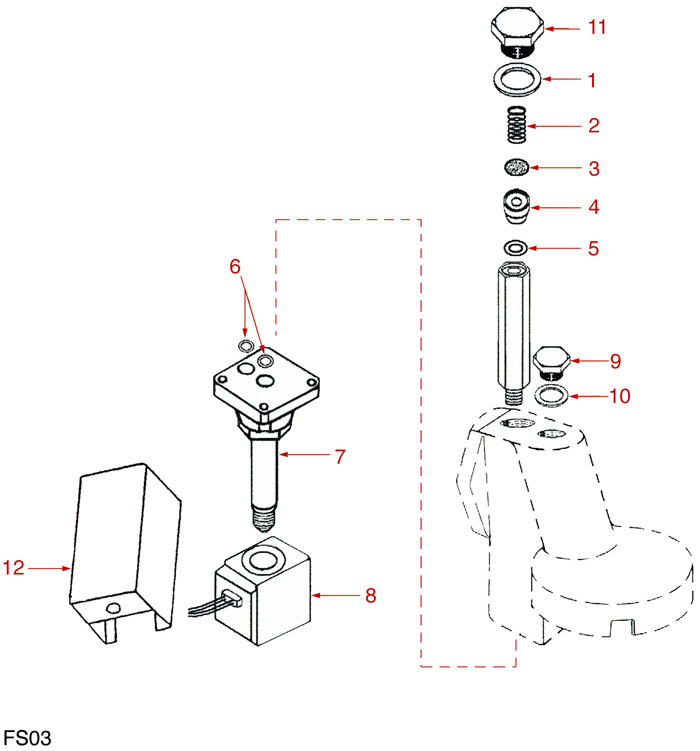 11
1
2
3
4
5
6
9
10
7
12
8
FS03