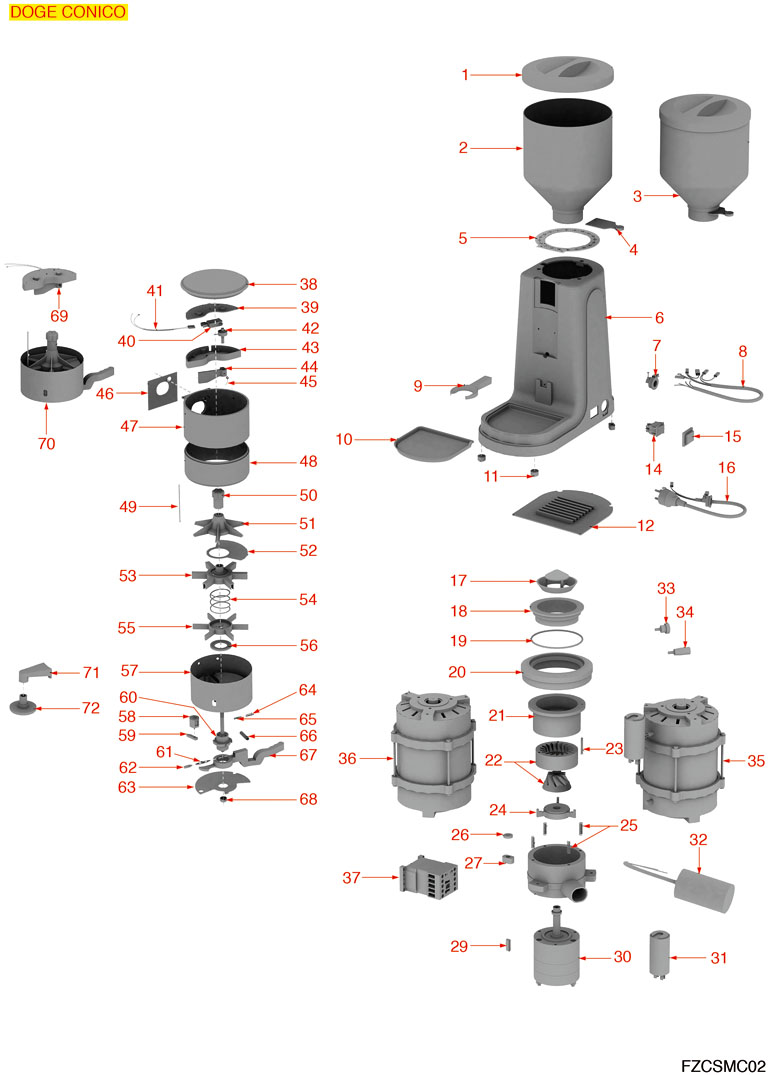 DOGE CONICO

1
2
3
4
5
6
7
8
9
10
11
12
14
15
16
17
18
19
20
21
22
23
24
25
26
27
29
30
31
32
33
34
35
36
37
38
39
40
41
42
43
44
45
46
47
48
49
50
51
52
53
54
55
56
57
58
59
60
61
62
63
64
65
66
67
68
69
70
71
72

FZCSMC02