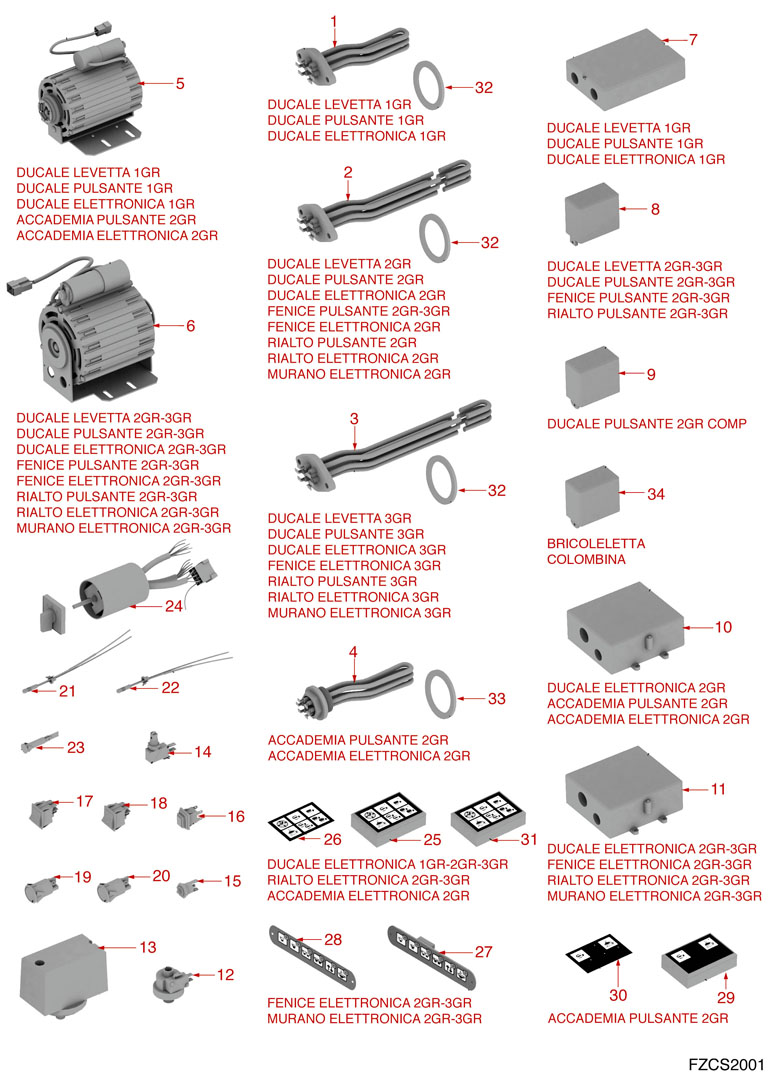 5

DUCALE LEVETTA 1GR
DUCALE PULSANTE 1GR
DUCALE ELETTRONICA 1GR
ACCADEMIA PULSANTE 2GR
ACCADEMIA ELETTRONICA 2GR

6

DUCALE LEVETTA 2GR-3GR
DUCALE PULSANTE 2GR-3GR
DUCALE ELETTRONICA 2GR-3GR
FENICE PULSANTE 2GR-3GR
FENICE ELETTRONICA 2GR-3GR
RIALTO PULSANTE 2GR-3GR
RIALTO ELETTRONICA 2GR-3GR
MURANO ELETTRONICA 2GR-3GR

24

21 22

23 14

17 18 16

19 20 15

13 12

1

32

DUCALE LEVETTA 1GR
DUCALE PULSANTE 1GR
DUCALE ELETTRONICA 1GR

2

32

DUCALE LEVETTA 2GR
DUCALE PULSANTE 2GR
DUCALE ELETTRONICA 2GR
FENICE PULSANTE 2GR-3GR
FENICE ELETTRONICA 2GR
RIALTO PULSANTE 2GR
RIALTO ELETTRONICA 2GR
MURANO ELETTRONICA 2GR

3

32

DUCALE LEVETTA 3GR
DUCALE PULSANTE 3GR
DUCALE ELETTRONICA 3GR
FENICE ELETTRONICA 3GR
RIALTO PULSANTE 3GR
RIALTO ELETTRONICA 3GR
MURANO ELETTRONICA 3GR

4

33

ACCADEMIA PULSANTE 2GR
ACCADEMIA ELETTRONICA 2GR

26 25 31

DUCALE ELETTRONICA 1GR-2GR-3GR
RIALTO ELETTRONICA 2GR-3GR
ACCADEMIA ELETTRONICA 2GR

28 27

FENICE ELETTRONICA 2GR-3GR
MURANO ELETTRONICA 2GR-3GR

7

DUCALE LEVETTA 1GR
DUCALE PULSANTE 1GR
DUCALE ELETTRONICA 1GR

8

DUCALE LEVETTA 2GR-3GR
DUCALE PULSANTE 2GR-3GR
FENICE PULSANTE 2GR-3GR
RIALTO PULSANTE 2GR-3GR

9

DUCALE PULSANTE 2GR COMP

34

BRICOLELETTA
COLOMBINA

10

DUCALE ELETTRONICA 2GR
ACCADEMIA PULSANTE 2GR
ACCADEMIA ELETTRONICA 2GR

11

DUCALE ELETTRONICA 2GR-3GR
FENICE ELETTRONICA 2GR-3GR
RIALTO ELETTRONICA 2GR-3GR
MURANO ELETTRONICA 2GR-3GR

30 29

ACCADEMIA PULSANTE 2GR

FZCS2001