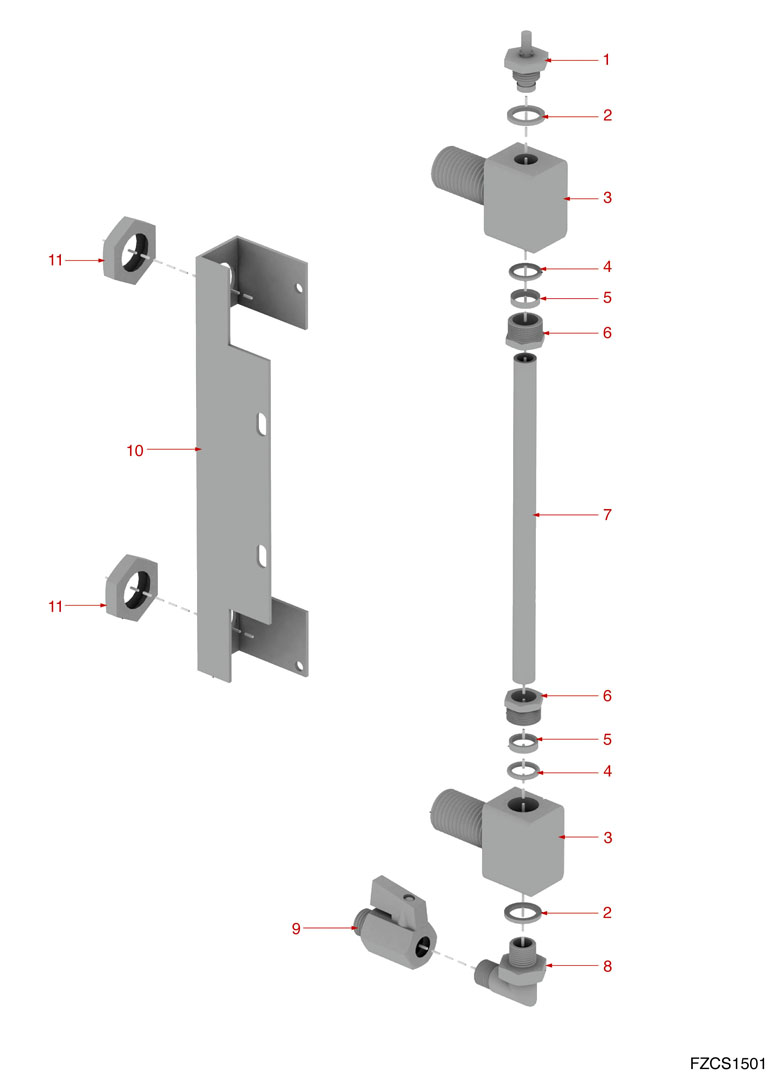 1
2
3
11
4
5
6
10
7
11
6
5
4
3
2
9
8
FZCS1501