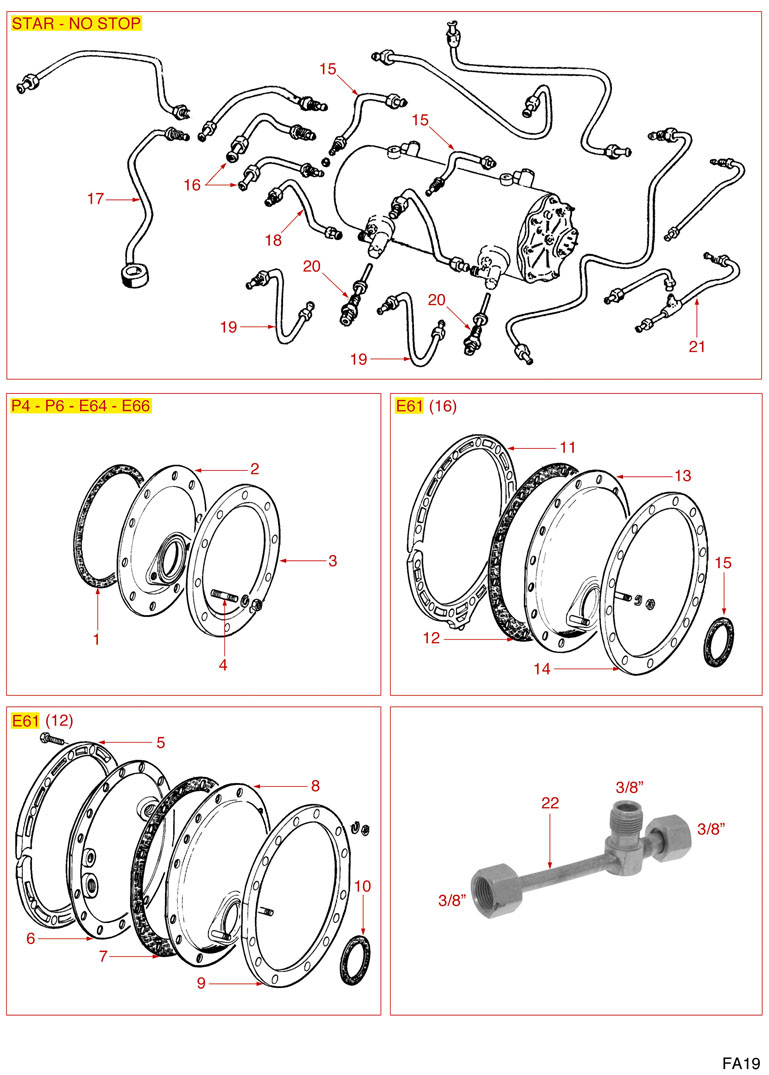 STAR - NO STOP

15
15
16
17
18
20
20
19
19
21

P4 - P6 - E64 - E66

2
3
1
4

E61 (16)

11
13
15
12
14

E61 (12)

5
8
10
6
7
9

22
3/8"
3/8"
3/8"

FA19