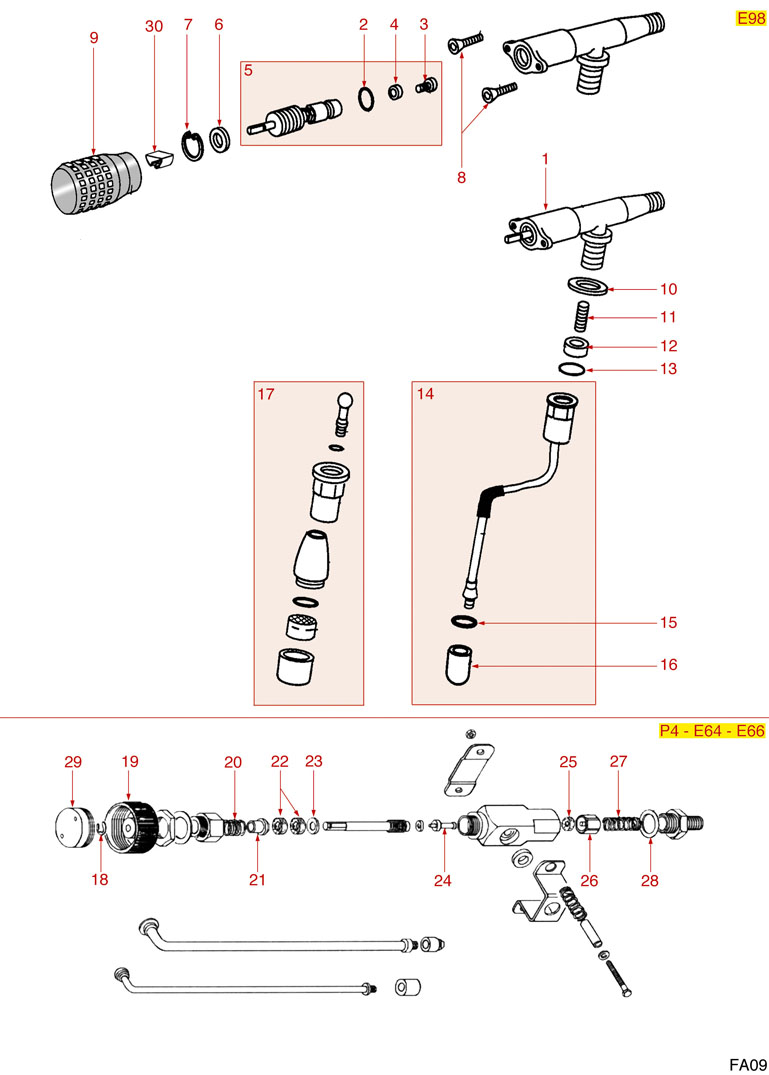 E98

9
30
7
6
5
2
4
3
8
1
10
11
12
13
17
14
15
16

P4 - E64 - E66

29
19
20
22
23
25
27
18
21
24
26
28

FA09