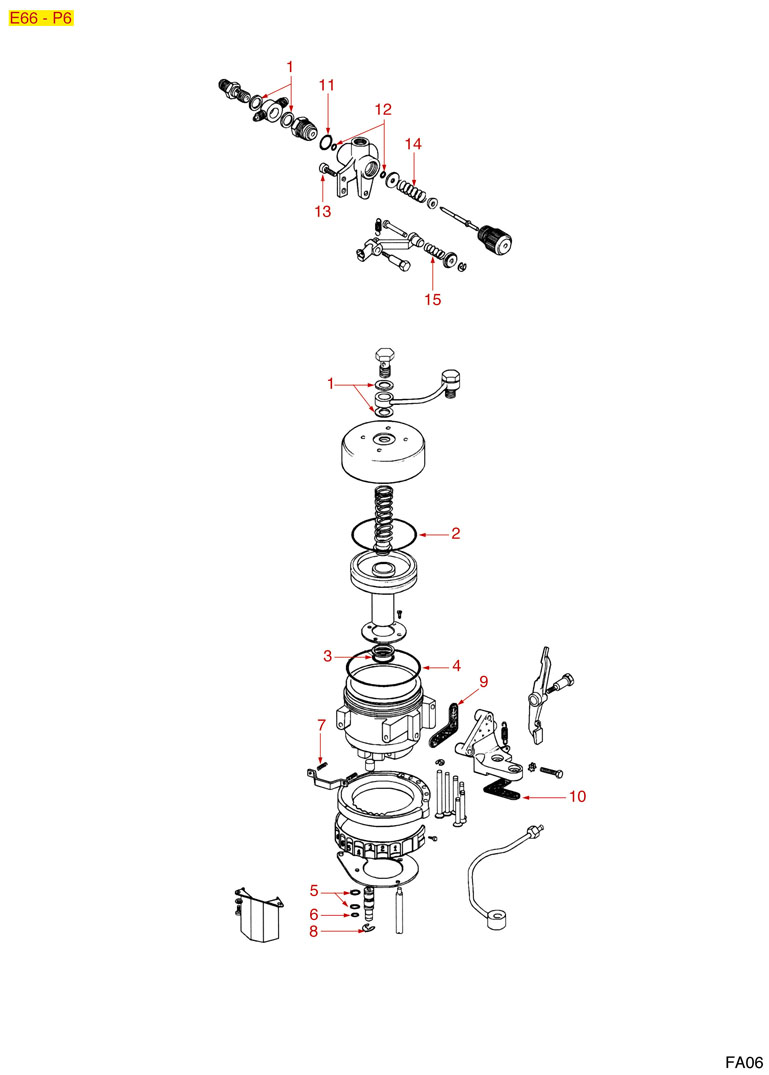 E66 - P6

1
11
12
14
13
15

1
2
3
4
9
7
10
5
6
8

FA06