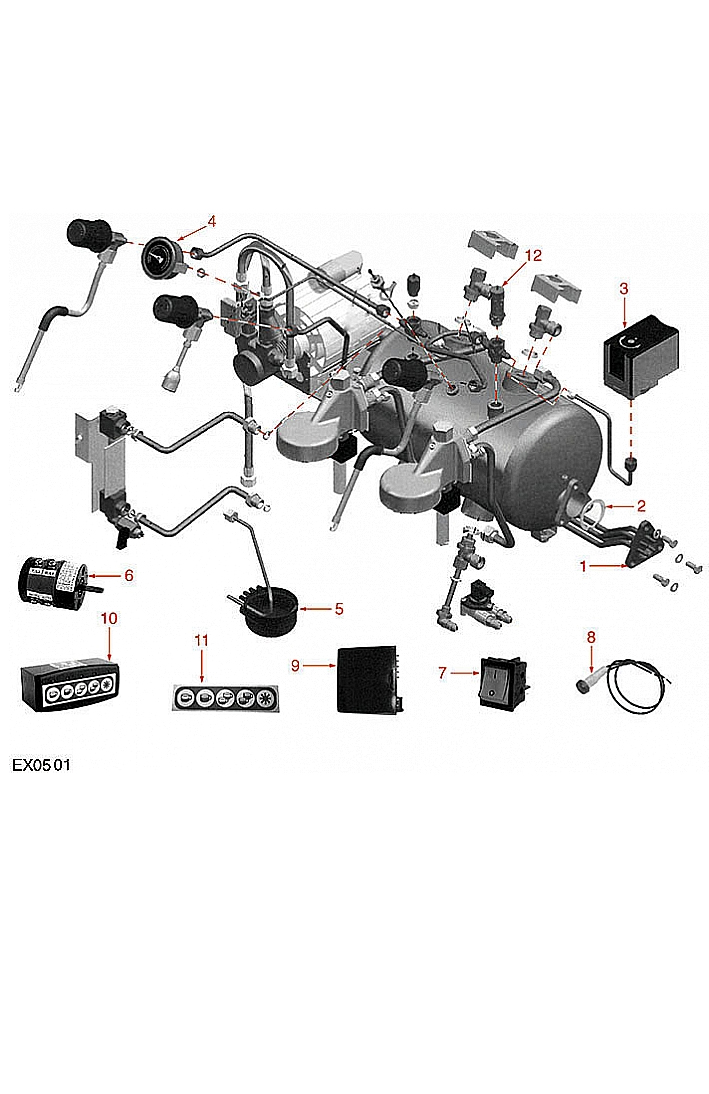 4
12
3
2
1
6
5
10
11
9
7
8
EX05 01