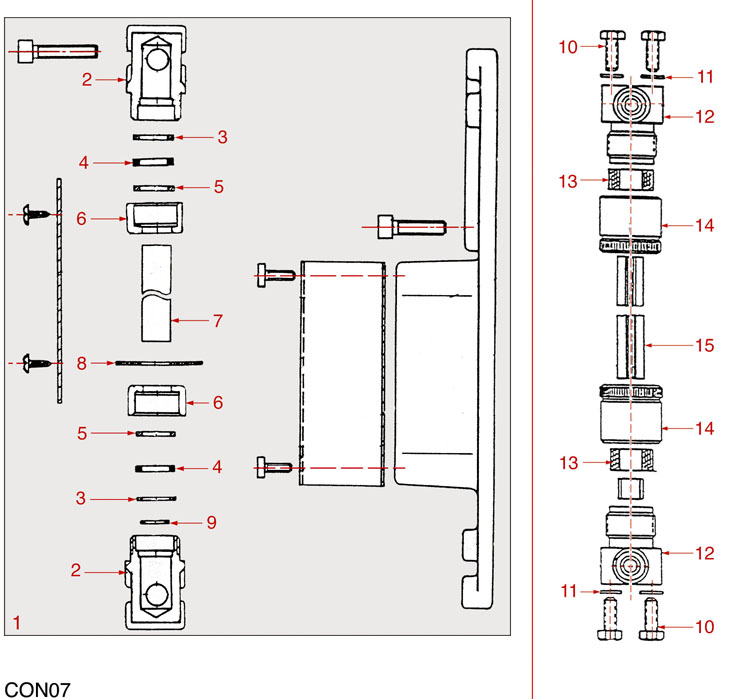 2
3
4
5
6
7
8
6
5
4
3
9
2
1

10
11
12
13
14
15
14
13
12
11
10

CON07