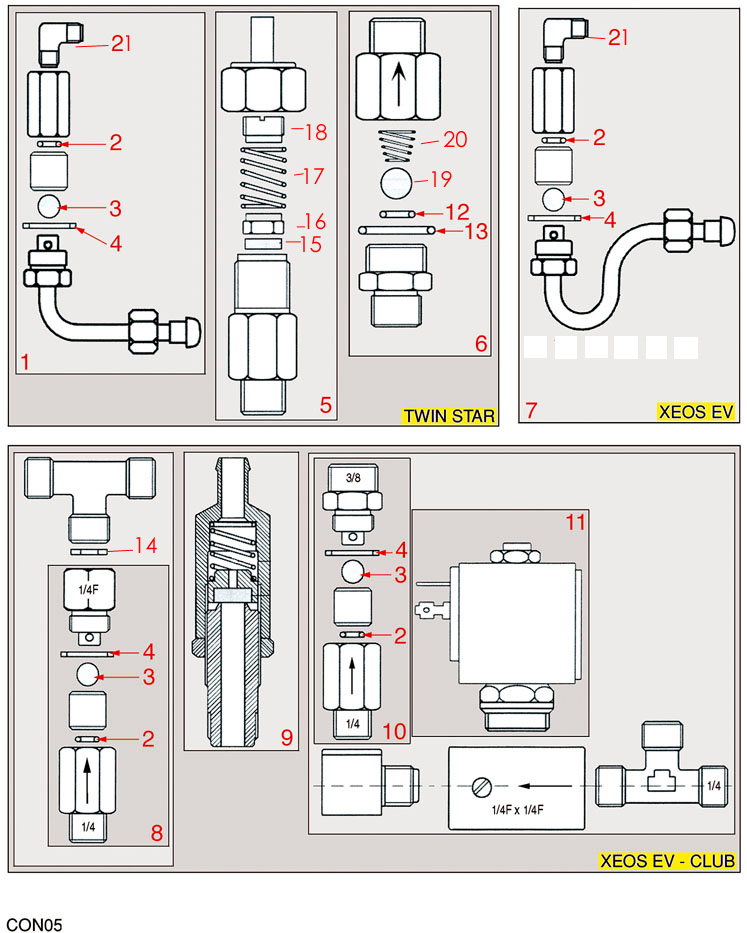 21
2
3
4
1

18
17
16
15
5

20
19
12
13
6

TWIN STAR

21
2
3
4
7

XEOS EV

14
1/4F
4
3
2
1/4
8

9

3/8
4
3
2
1/4
10

11

1/4F x 1/4F
1/4

XEOS EV - CLUB

CON05