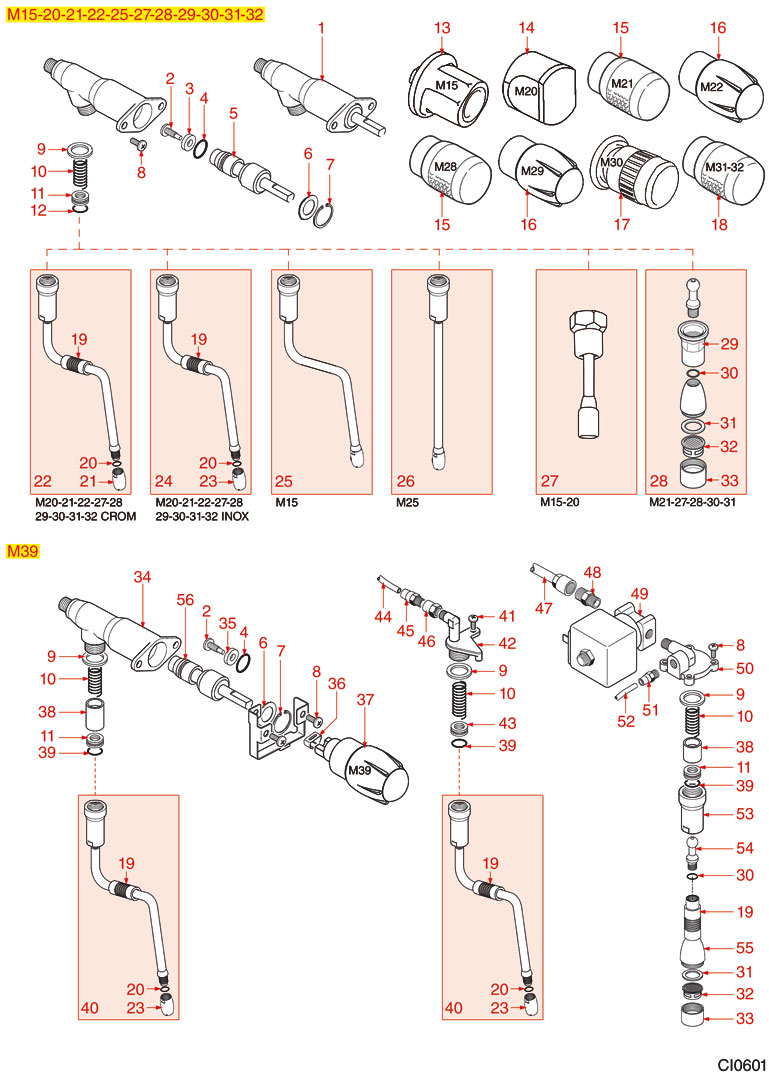 M15-20-21-22-25-27-28-29-30-31-32

1
2
3
4
5
6
7
8
9
10
11
12
13
14
15
16
M15
M20
M21
M22
M28
M29
M30
M31-32
15
16
17
18

19
20
21
22
M20-21-22-27-28
29-30-31-32 CROM

19
20
23
24
M20-21-22-27-28
29-30-31-32 INOX

25
M15

26
M25

27
M15-20

29
30
31
32
33
28
M21-27-28-30-31

M39

34
56
2
35
4
6
7
8
36
37
M39
9
10
38
11
39
19
20
23
40

44
45
46
41
42
9
10
43
39
19
20
23
40

47
48
49
8
50
52
51
9
10
38
11
39
53
54
30
19
55
31
32
33

CI0601