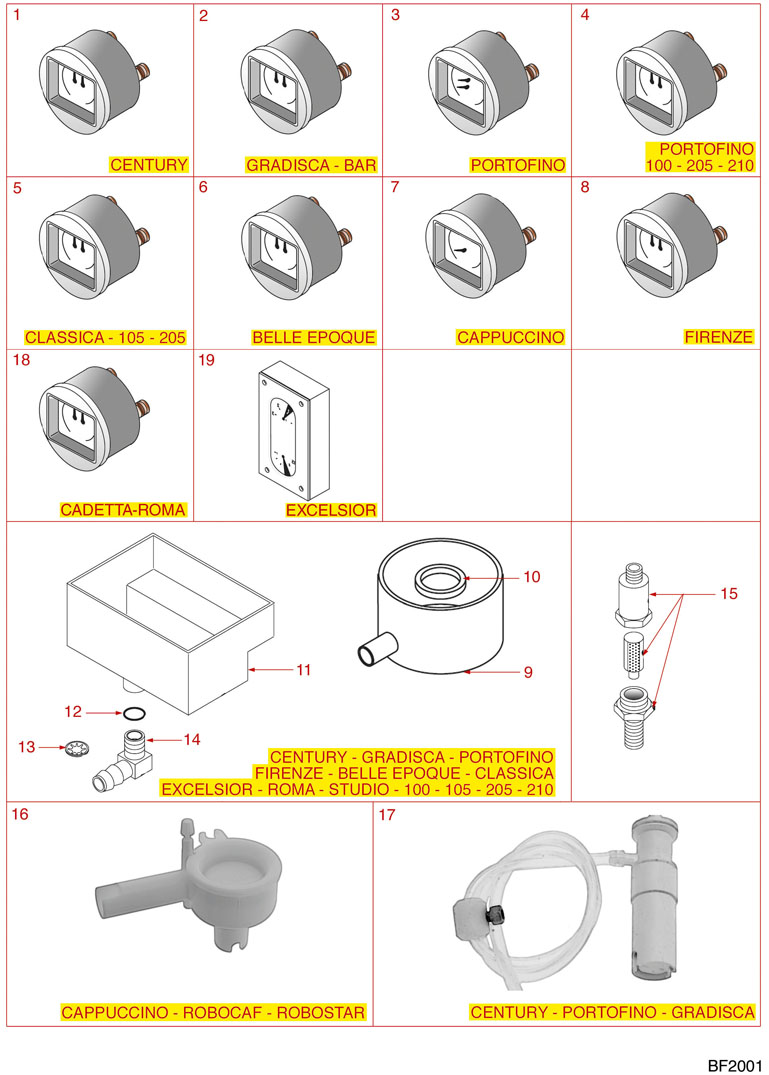 1
CENTURY

2
GRADISCA - BAR

3
PORTOFINO

4
PORTOFINO
100 - 205 - 210

5
CLASSICA - 105 - 205

6
BELLE EPOQUE

7
CAPPUCCINO

8
FIRENZE

18
CADETTA-ROMA

19
EXCELSIOR

10
11
9
12
13
14
CENTURY - GRADISCA - PORTOFINO
FIRENZE - BELLE EPOQUE - CLASSICA
EXCELSIOR - ROMA - STUDIO - 100 - 105 - 205 - 210

15

16
CAPPUCCINO - ROBOCAF - ROBOSTAR

17
CENTURY - PORTOFINO - GRADISCA

BF2001