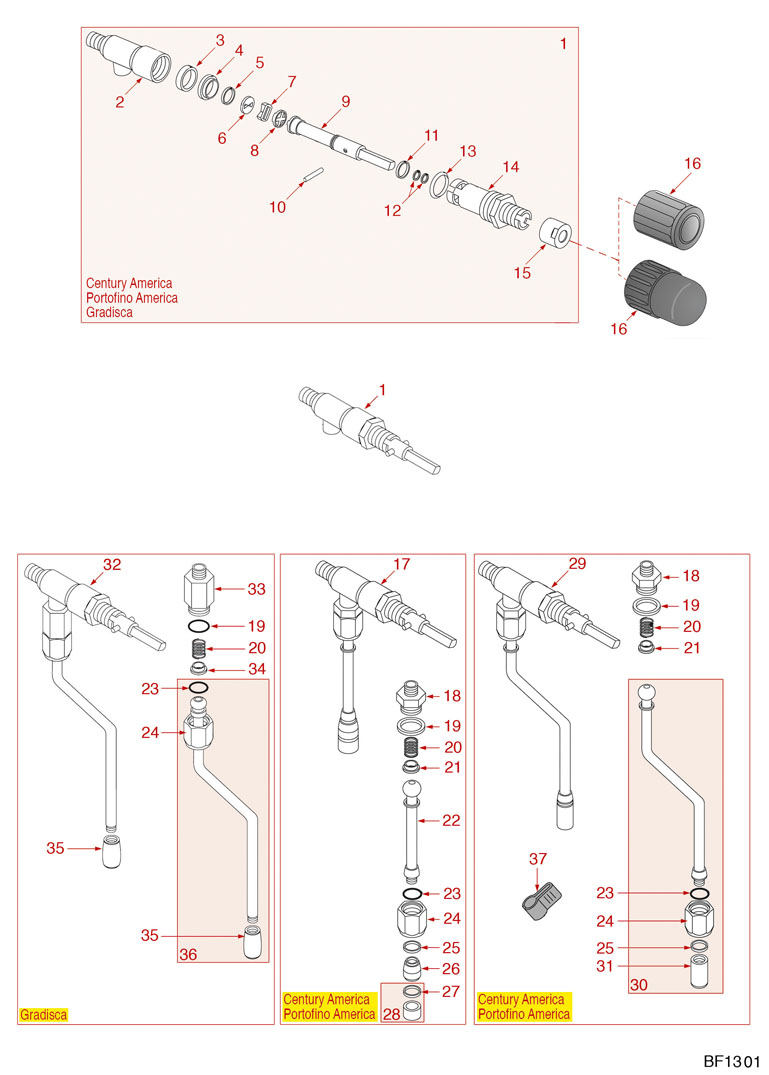 1
2
3
4
5
6
7
8
9
10
11
12
13
14
15
16
16
Century America
Portofino America
Gradisca

1

32
33
19
20
34
23
24
35
35
36
Gradisca

17
18
19
20
21
22
23
24
25
26
27
28
Century America
Portofino America

29
18
19
20
21
37
23
24
25
31
30
Century America
Portofino America

BF1301