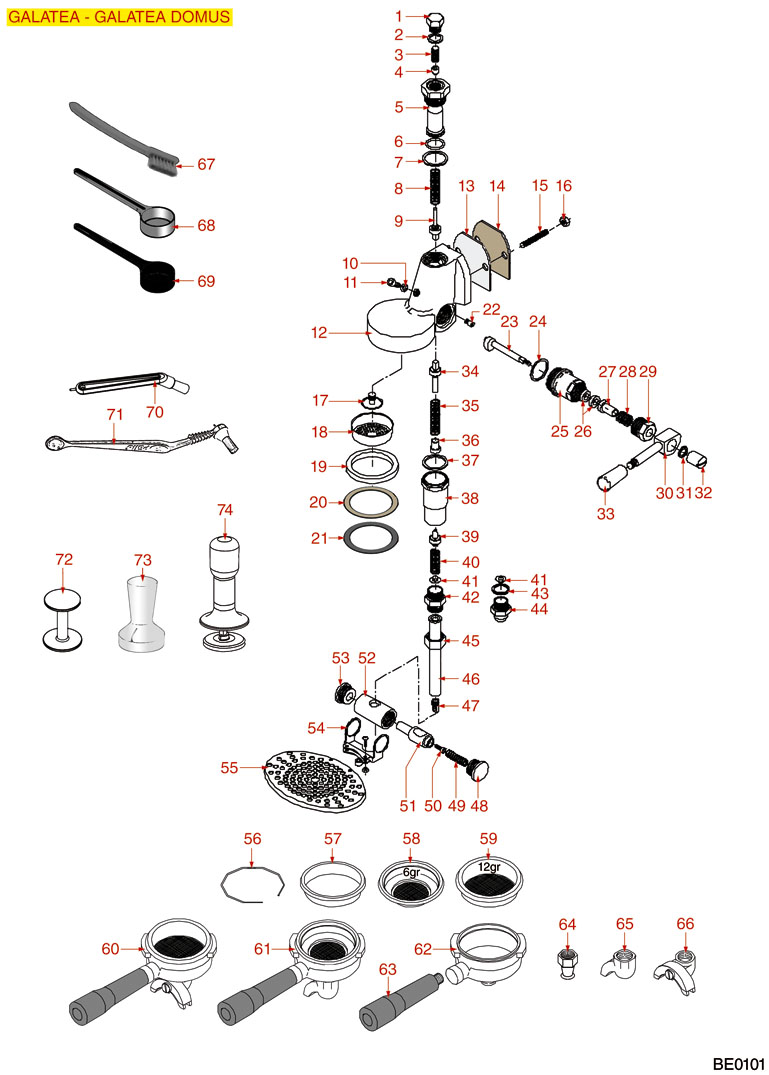 GALATEA - GALATEA DOMUS

1
2
3
4
5
6
7
8
9
10
11
12
13
14
15
16
17
18
19
20
21
22
23
24
25
26
27
28
29
30
31
32
33
34
35
36
37
38
39
40
41
42
41
43
44
45
46
47
48
49
50
51
52
53
54
55
56
57
58
6gr
59
12gr
60
61
62
63
64
65
66
67
68
69
70
71
72
73
74

BE0101