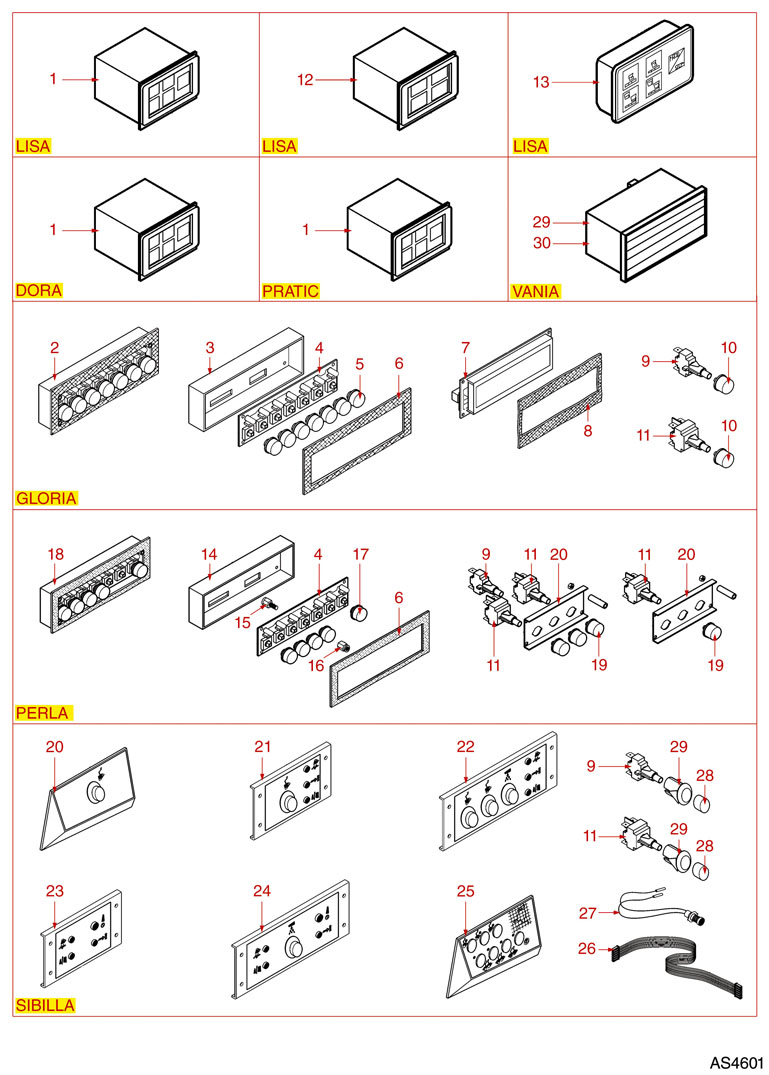 1
LISA

12
LISA

13
LISA

1
DORA

1
PRATIC

29
30
VANIA

2
3
4
5
6
7
8
9
10
11
10
GLORIA

18
14
4
17
15
16
6
9
11
20
11
19
11
20
19
PERLA

20
21
22
9
29
28
11
29
28
23
24
25
27
26
SIBILLA

AS4601